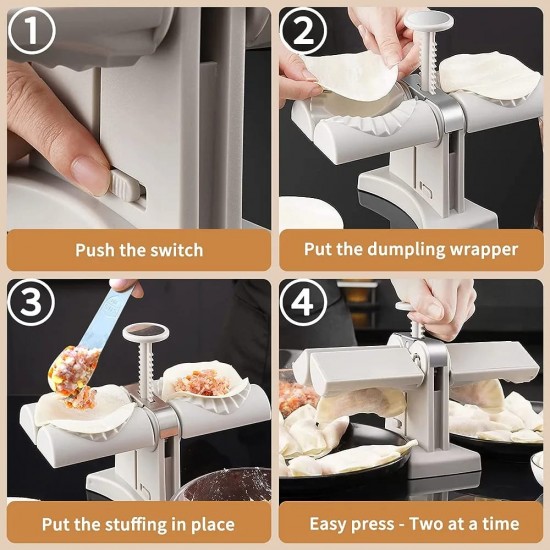 1
Push the switch

2
Put the dumpling wrapper

3
Put the stuffing in place

4
Easy press - Two at a time